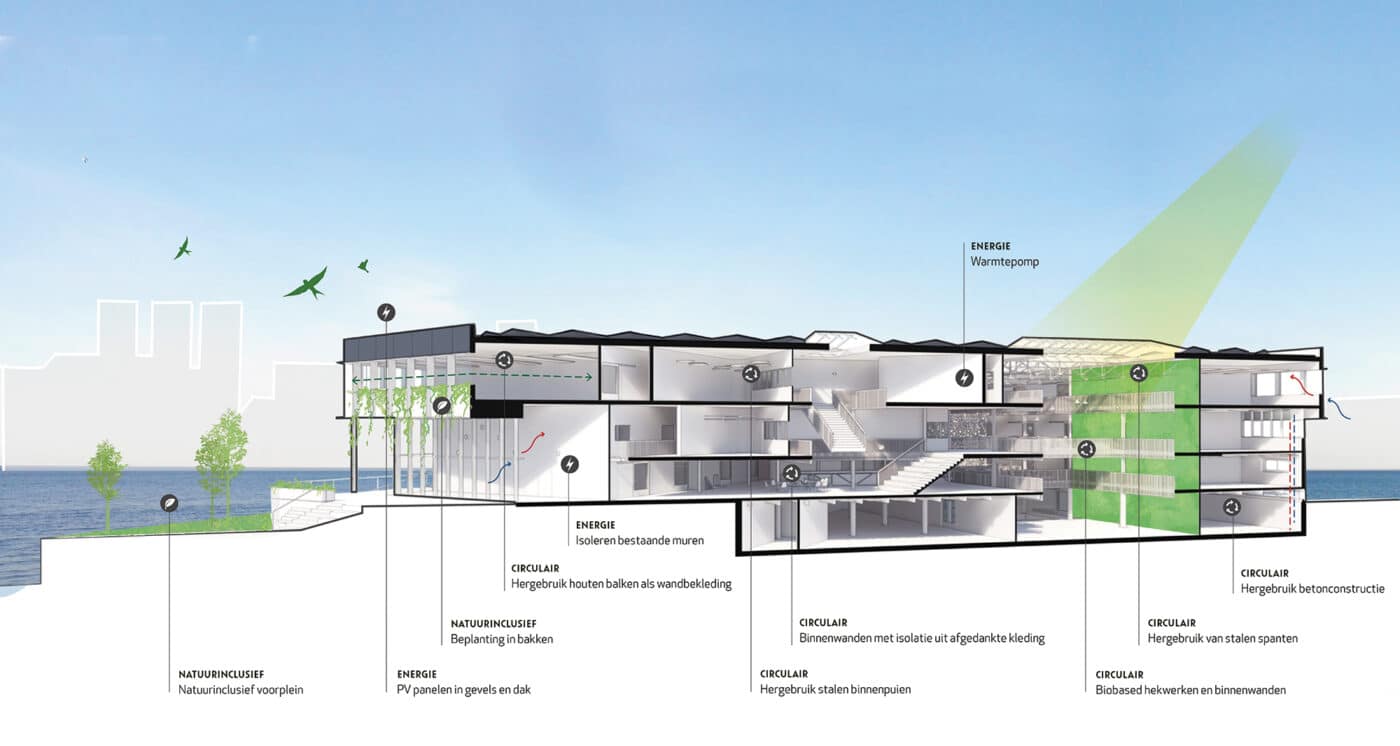 ENERGIE
Warmtepomp

ENERGIE
Isoleren bestaande muren

CIRCULAIR
Hergebruik houten balken als wandbekleding

CIRCULAIR
Hergebruik betonconstructie

NATUURINCLUSIEF
Beplanting in bakken

CIRCULAIR
Binnenwanden met isolatie uit afgedankte kleding

CIRCULAIR
Hergebruik van stalen spanten

NATUURINCLUSIEF
Natuurinclusief voorplein

ENERGIE
PV panelen in gevels en dak

CIRCULAIR
Hergebruik stalen binnenpuien

CIRCULAIR
Biobased hekwerken en binnenwanden