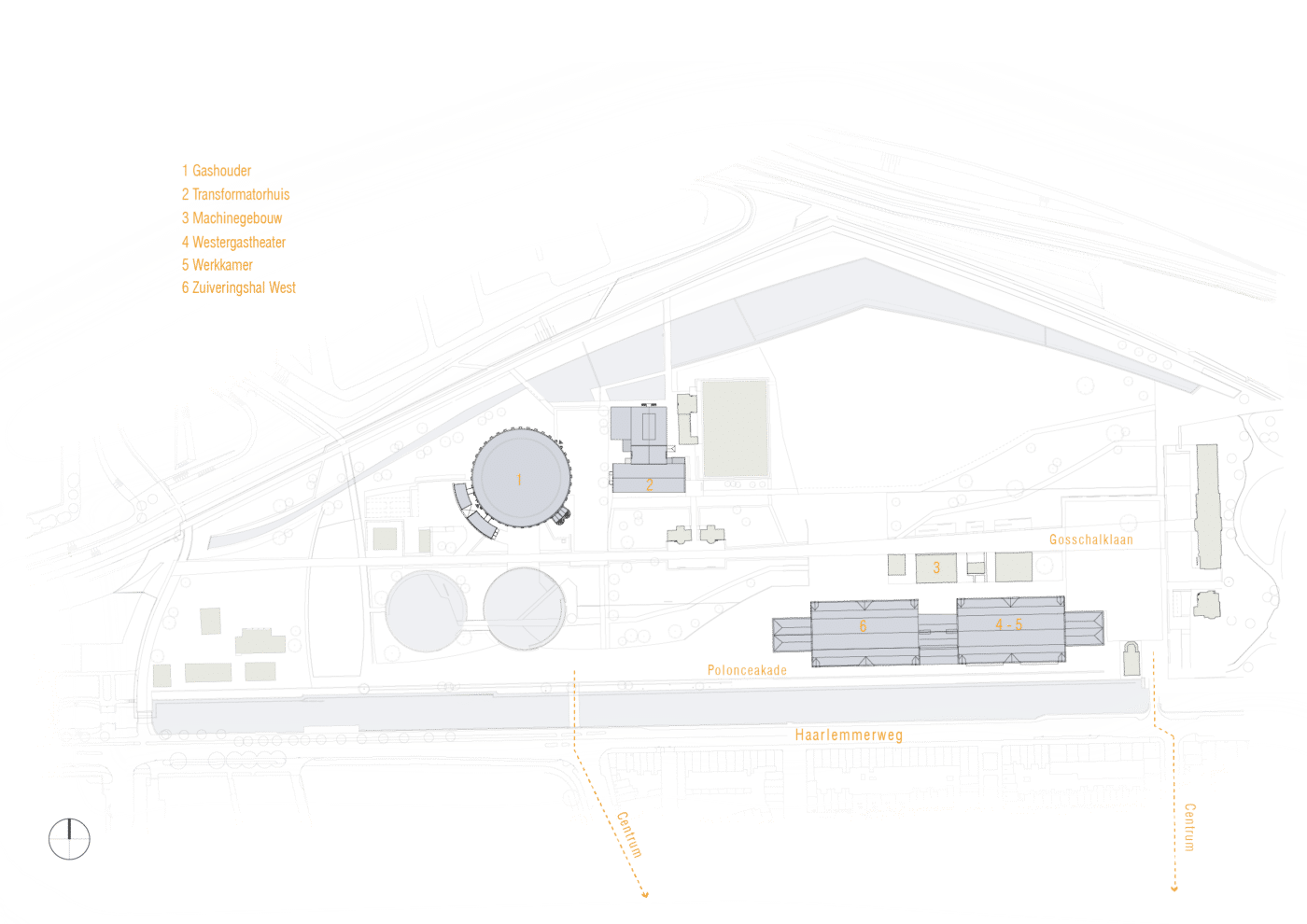 1 Gashouder
2 Transformatorhuis
3 Machinegebouw
4 Westergastheater
5 Werkkamer
6 Zuiveringshal West

1

2

Gosschalklaan

3

6

4 - 5

Polonceakade

Haarlemmerweg

Centrum

Centrum